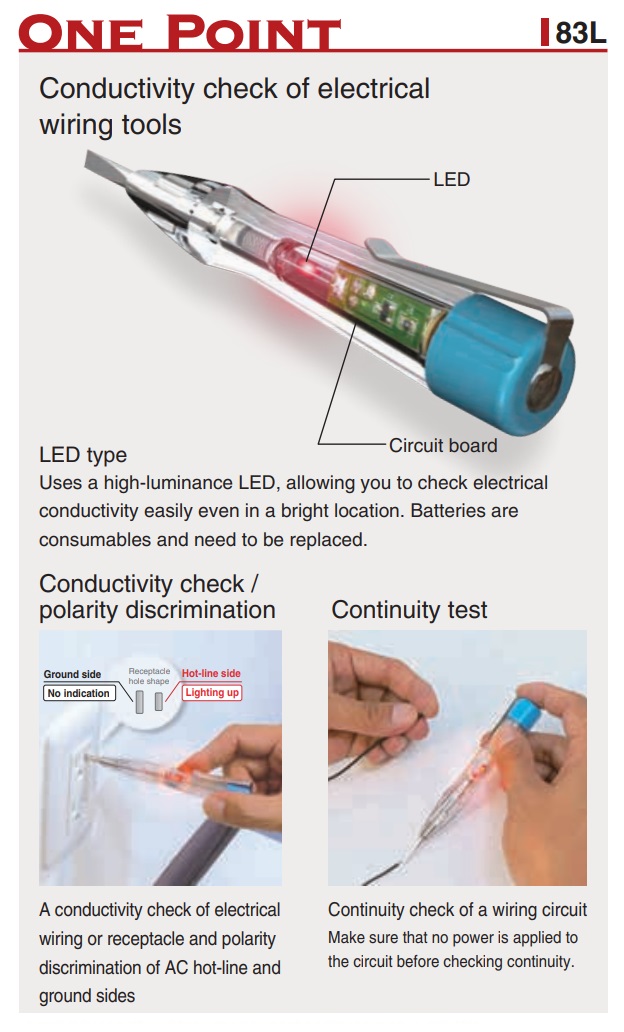 ONE POINT

83L

Conductivity check of electrical wiring tools

LED

Circuit board

LED type
Uses a high-luminance LED, allowing you to check electrical conductivity easily even in a bright location. Batteries are consumables and need to be replaced.

Conductivity check / polarity discrimination

Ground side
No indication
Receptacle hole shape
Hot-line side
Lighting up

A conductivity check of electrical wiring or receptacle and polarity discrimination of AC hot-line and ground sides

Continuity test

Continuity check of a wiring circuit
Make sure that no power is applied to the circuit before checking continuity.