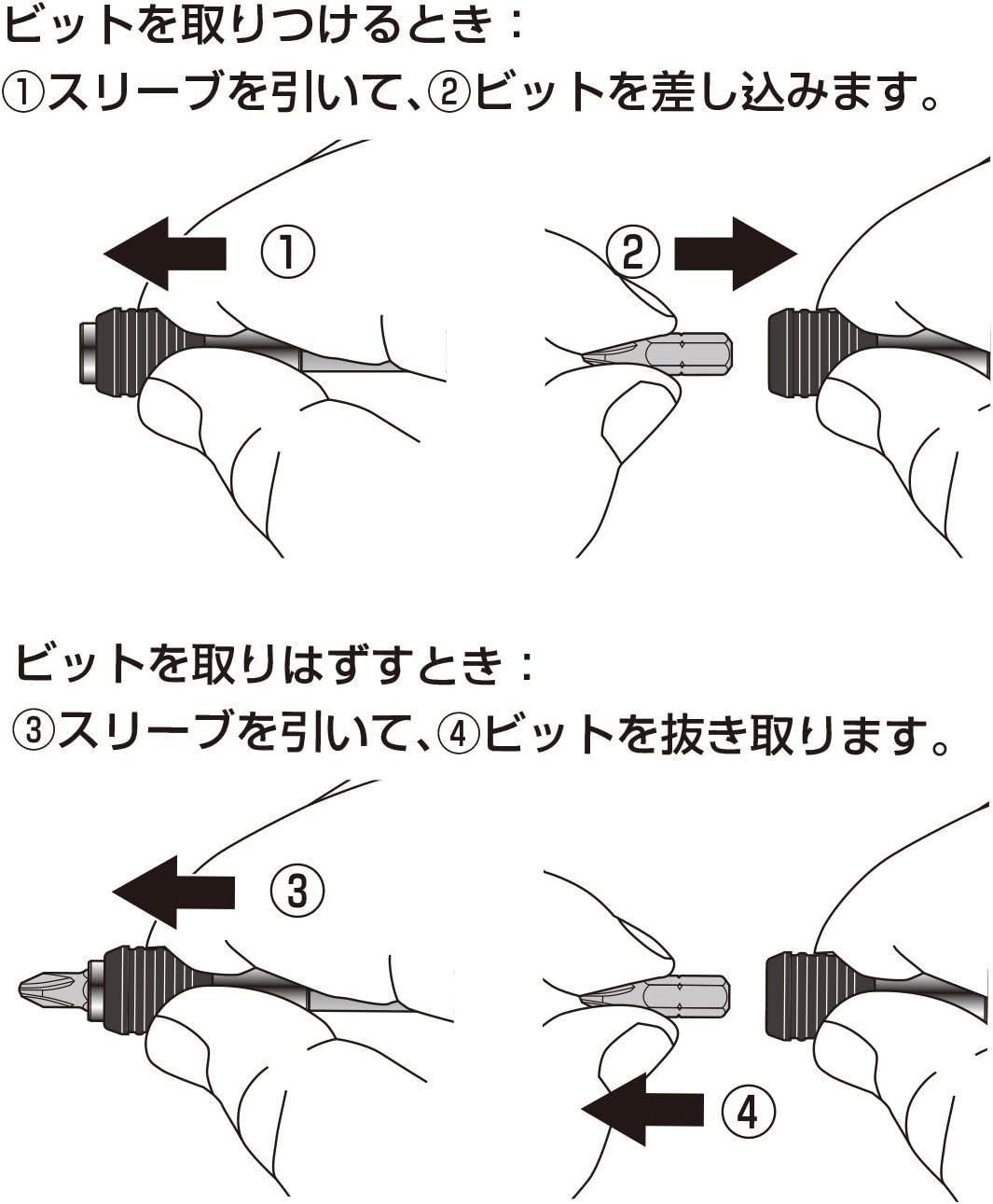 ビットを取りつけるとき：
①スリーブを引いて、②ビットを差し込みます。

①

②

ビットを取りはずすとき：
③スリーブを引いて、④ビットを抜き取ります。

③

④